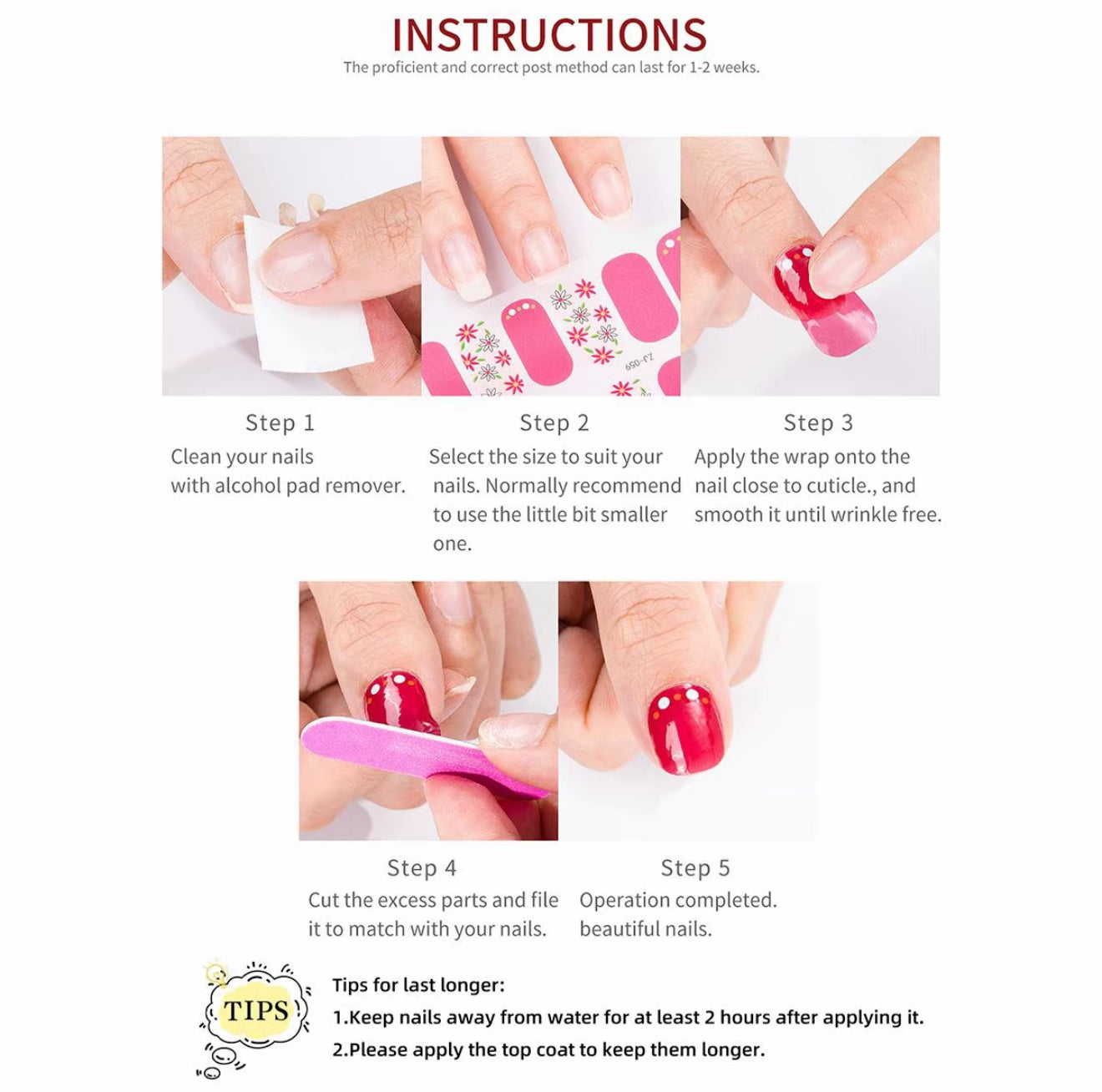 INSTRUCTIONS

The proficient and correct post method can last for 1-2 weeks.

ZJ-059

Step 1
Clean your nails with alcohol pad remover.

Step 2
Select the size to suit your nails. Normally recommend to use the little bit smaller one.

Step 3
Apply the wrap onto the nail close to cuticle., and smooth it until wrinkle free.

Step 4
Cut the excess parts and file it to match with your nails.

Step 5
Operation completed. beautiful nails.

TIPS

Tips for last longer:
1.Keep nails away from water for at least 2 hours after applying it.
2.Please apply the top coat to keep them longer.